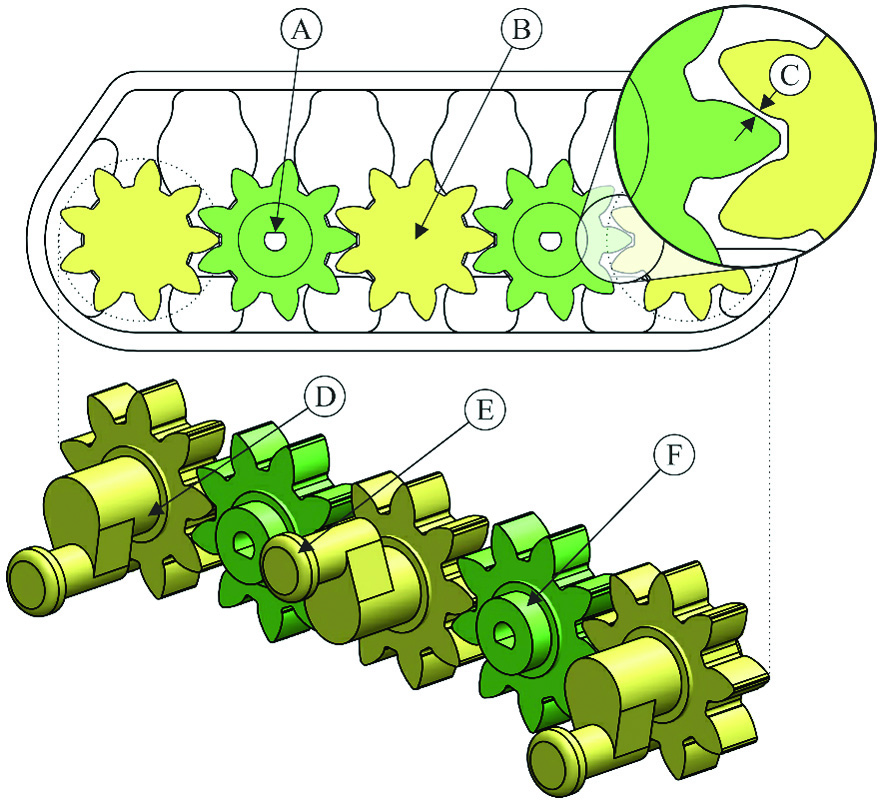 A
B
C
D
E
F